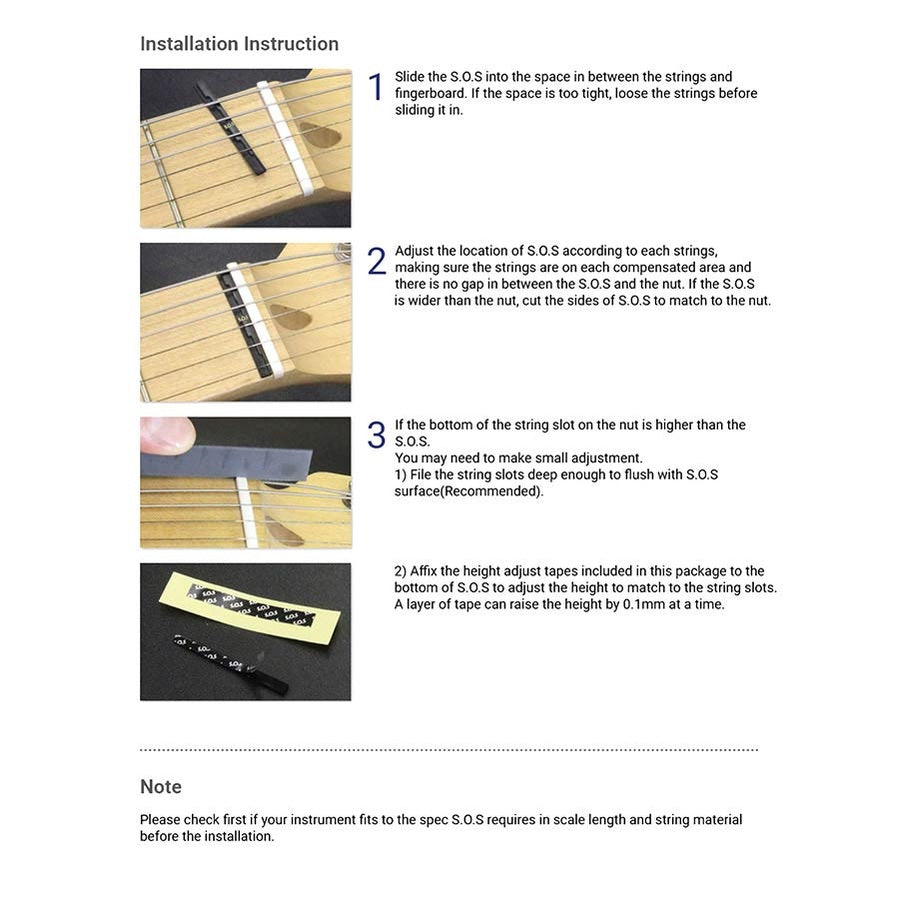 Installation Instruction

1 Slide the S.O.S into the space in between the strings and fingerboard. If the space is too tight, loose the strings before sliding it in.

2 Adjust the location of S.O.S according to each strings, making sure the strings are on each compensated area and there is no gap in between the S.O.S and the nut. If the S.O.S is wider than the nut, cut the sides of S.O.S to match to the nut.

3 If the bottom of the string slot on the nut is higher than the S.O.S.
You may need to make small adjustment.
1) File the string slots deep enough to flush with S.O.S surface(Recommended).

2) Affix the height adjust tapes included in this package to the bottom of S.O.S to adjust the height to match to the string slots. A layer of tape can raise the height by 0.1mm at a time.

Note

Please check first if your instrument fits to the spec S.O.S requires in scale length and string material before the installation.