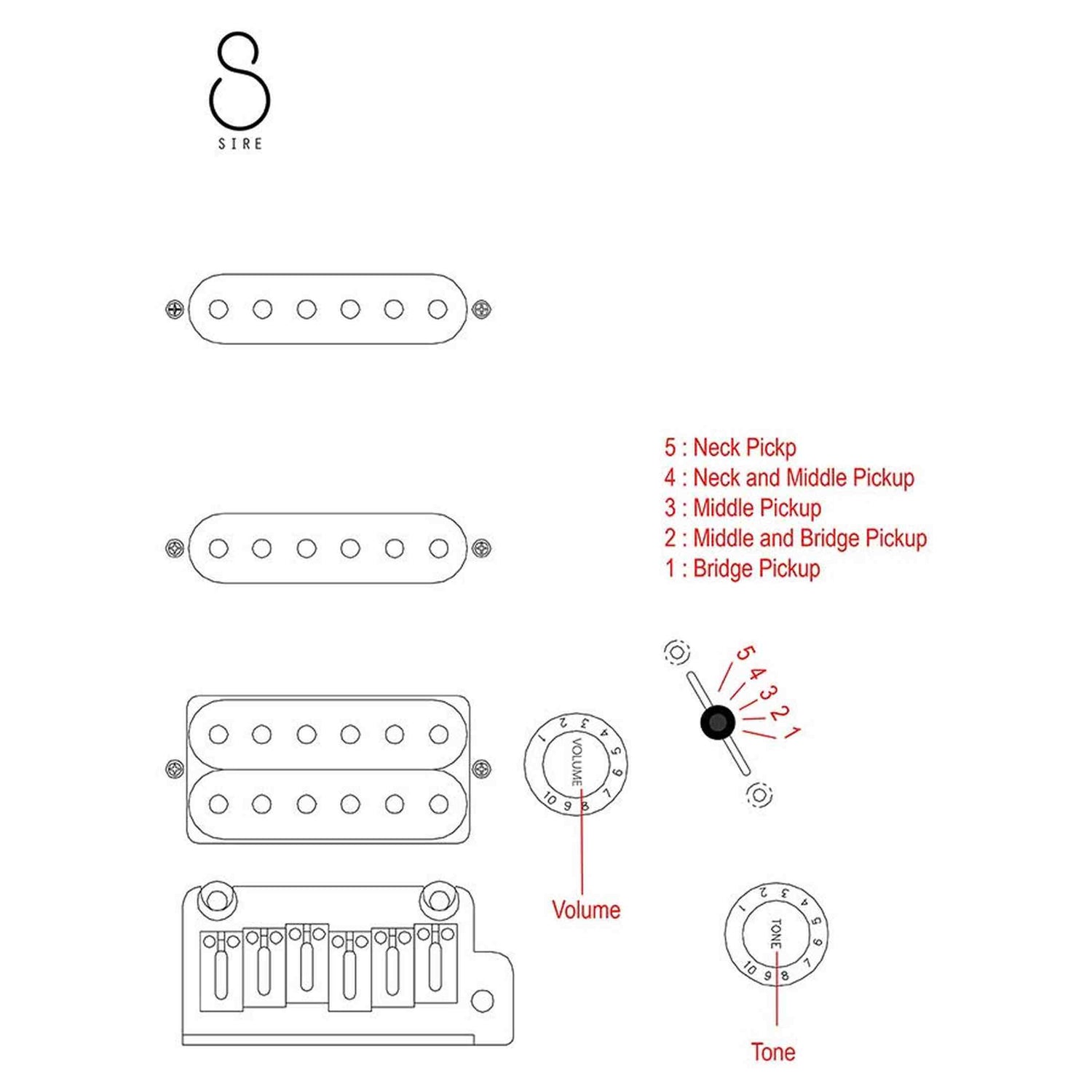 SIRE

5 : Neck Pickp
4 : Neck and Middle Pickup
3 : Middle Pickup
2 : Middle and Bridge Pickup
1 : Bridge Pickup

5 4 3 2 1

1 2 3 4 5 6 7 8 9 10
VOLUME

Volume

1 2 3 4 5 6 7 8 9 10
TONE

Tone